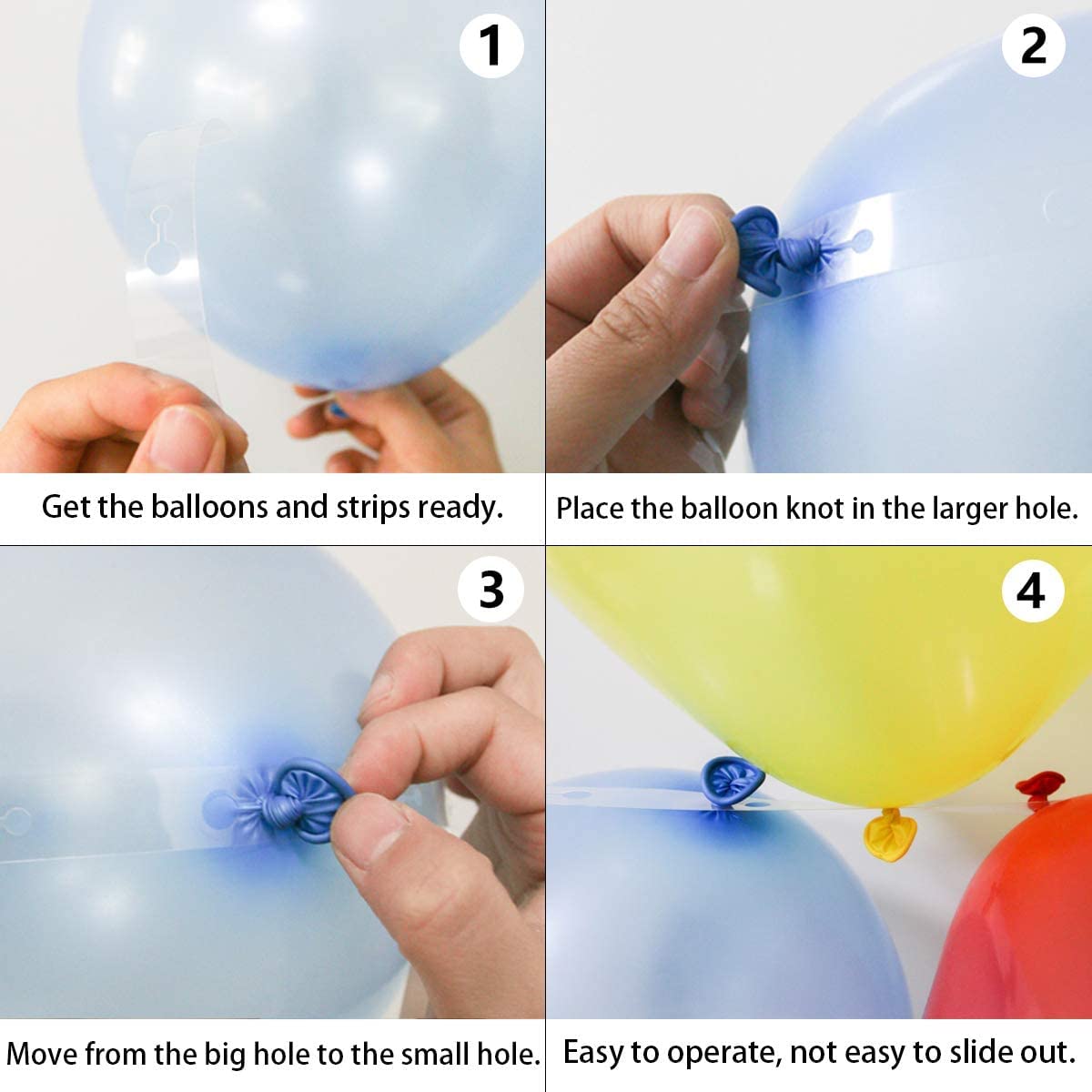 1

Get the balloons and strips ready.

2

Place the balloon knot in the larger hole.

3

Move from the big hole to the small hole.

4

Easy to operate, not easy to slide out.