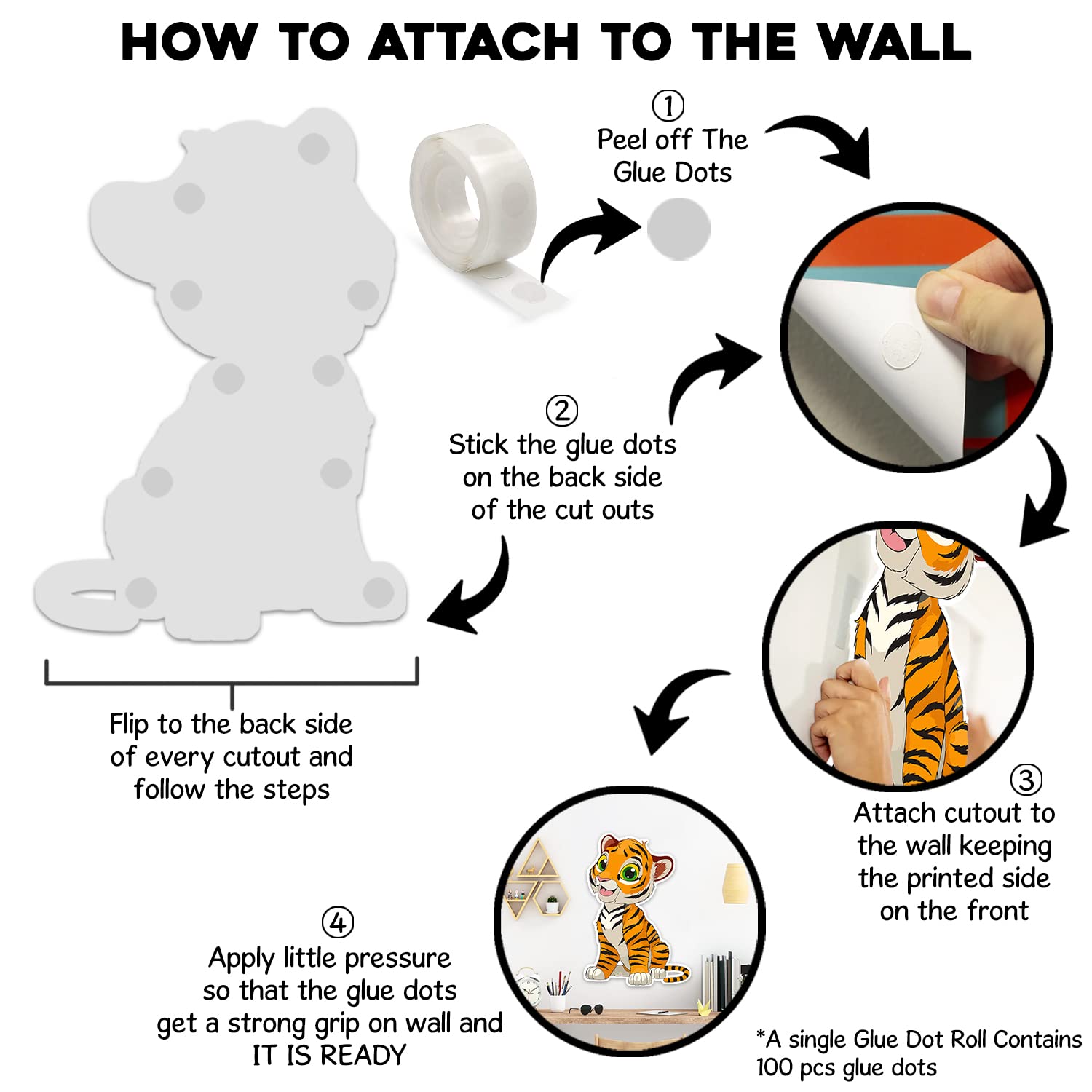 HOW TO ATTACH TO THE WALL

①
Peel off The Glue Dots

②
Stick the glue dots on the back side of the cut outs

Flip to the back side of every cutout and follow the steps

③
Attach cutout to the wall keeping the printed side on the front

④
Apply little pressure so that the glue dots get a strong grip on wall and IT IS READY

*A single Glue Dot Roll Contains 100 pcs glue dots